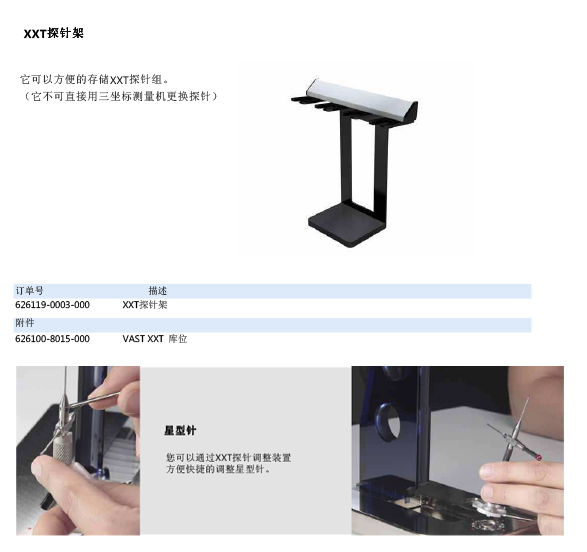 XXT探针架

它可以方便的存储XXT探针组。
（它不可直接用三坐标测量机更换探针）

| 订单号 | 描述 |
|---|---|
| 626119-0003-000 | XXT探针架 |
| 附件 | |
| 626100-8015-000 | VAST XXT 库位 |

星型针

您可以通过XXT探针调整装置方便快捷的调整星型针。